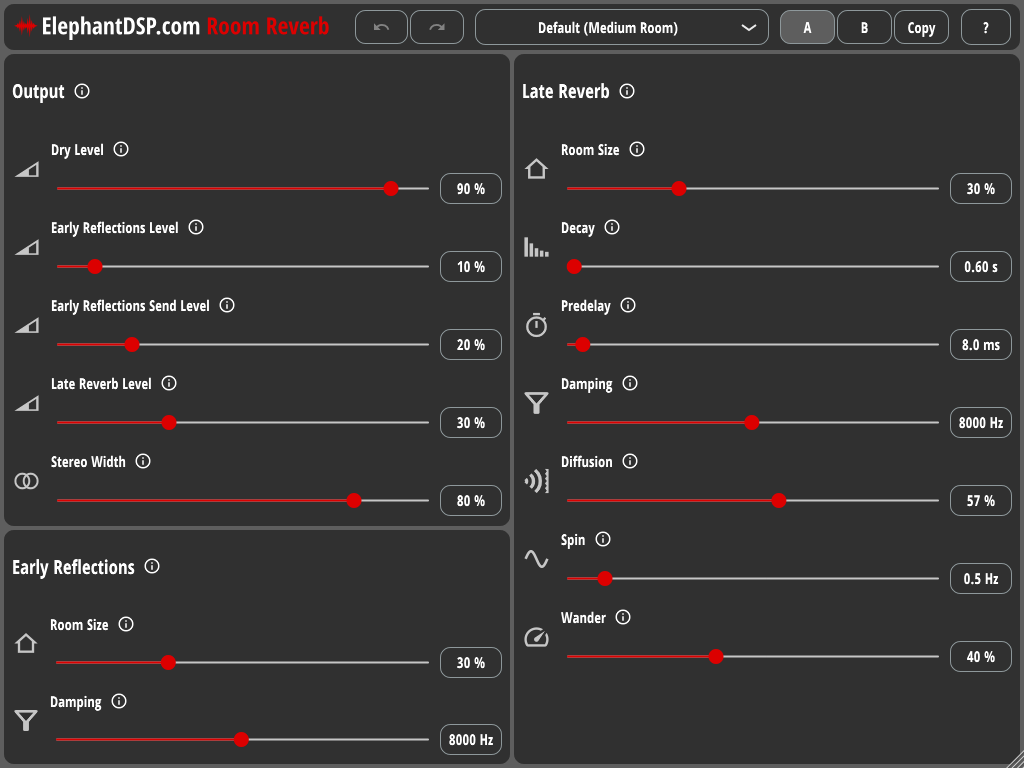 ElephantDSP.com Room Reverb

Default (Medium Room)

A B Copy ?

Output

Dry Level
90 %

Early Reflections Level
10 %

Early Reflections Send Level
20 %

Late Reverb Level
30 %

Stereo Width
80 %

Early Reflections

Room Size
30 %

Damping
8000 Hz

Late Reverb

Room Size
30 %

Decay
0.60 s

Predelay
8.0 ms

Damping
8000 Hz

Diffusion
57 %

Spin
0.5 Hz

Wander
40 %